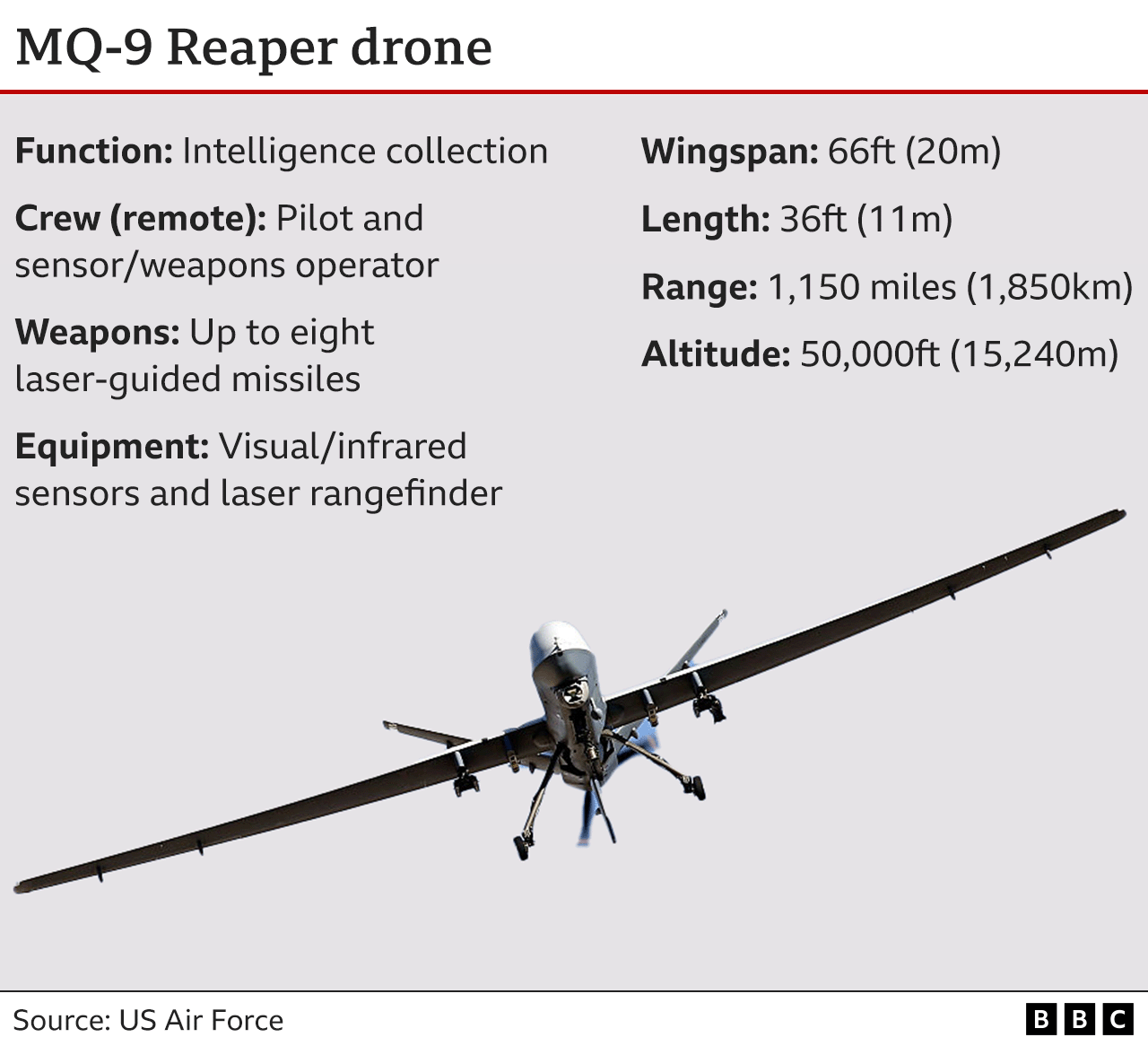 MQ-9 Reaper drone

Function: Intelligence collection

Crew (remote): Pilot and sensor/weapons operator

Weapons: Up to eight laser-guided missiles

Equipment: Visual/infrared sensors and laser rangefinder

Wingspan: 66ft (20m)

Length: 36ft (11m)

Range: 1,150 miles (1,850km)

Altitude: 50,000ft (15,240m)

Source: US Air Force

BBC